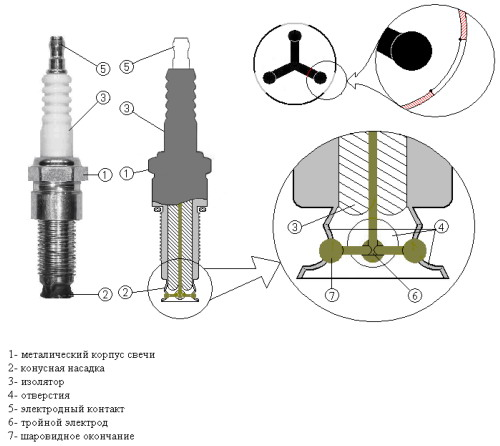 5
5
3
3
1
1
2
2
3
4
7
6

1- металический корпус свечи
2- конусная насадка
3- изолятор
4- отверстия
5- электродный контакт
6- тройной электрод
7- шаровидное окончание